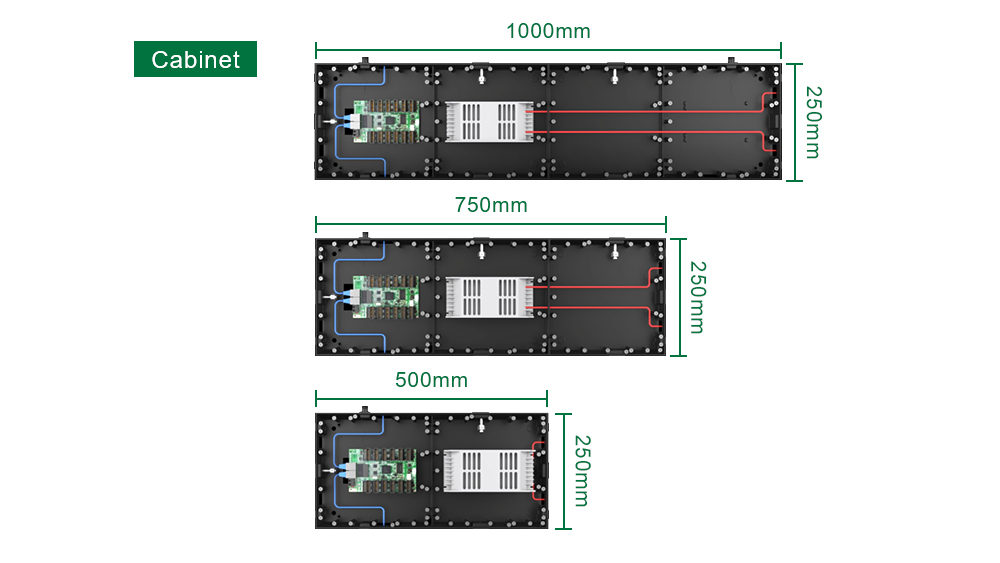 Cabinet

1000mm

250mm

750mm

250mm

500mm

250mm