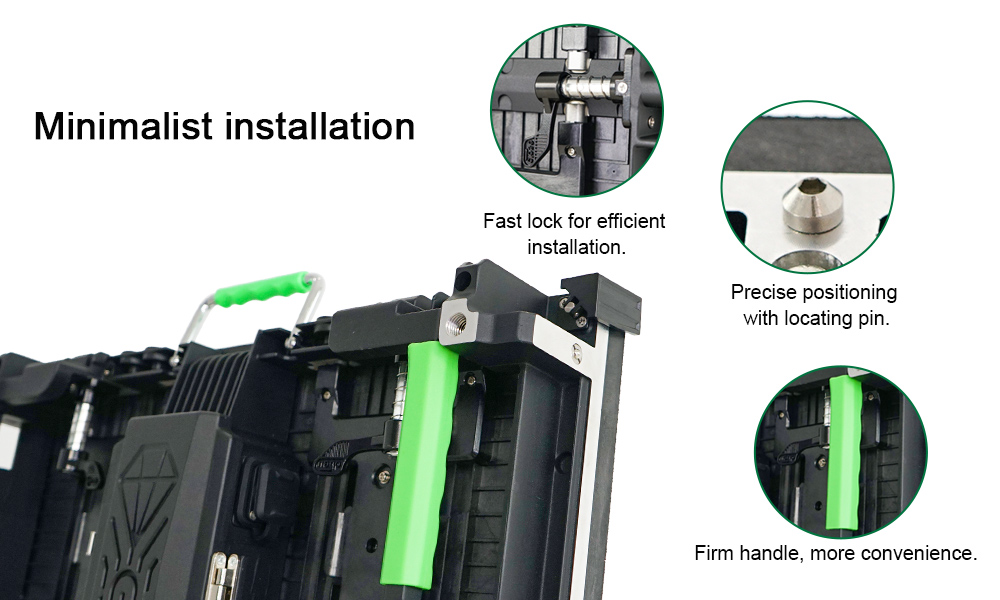 Minimalist installation

Fast lock for efficient installation.

Precise positioning with locating pin.

Firm handle, more convenience.