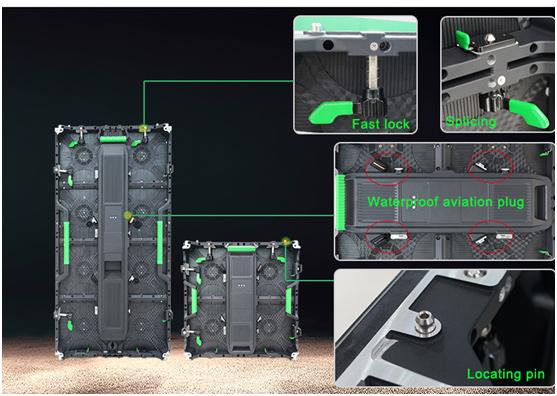 Fast lock

Splicing

Waterproof aviation plug

Locating pin